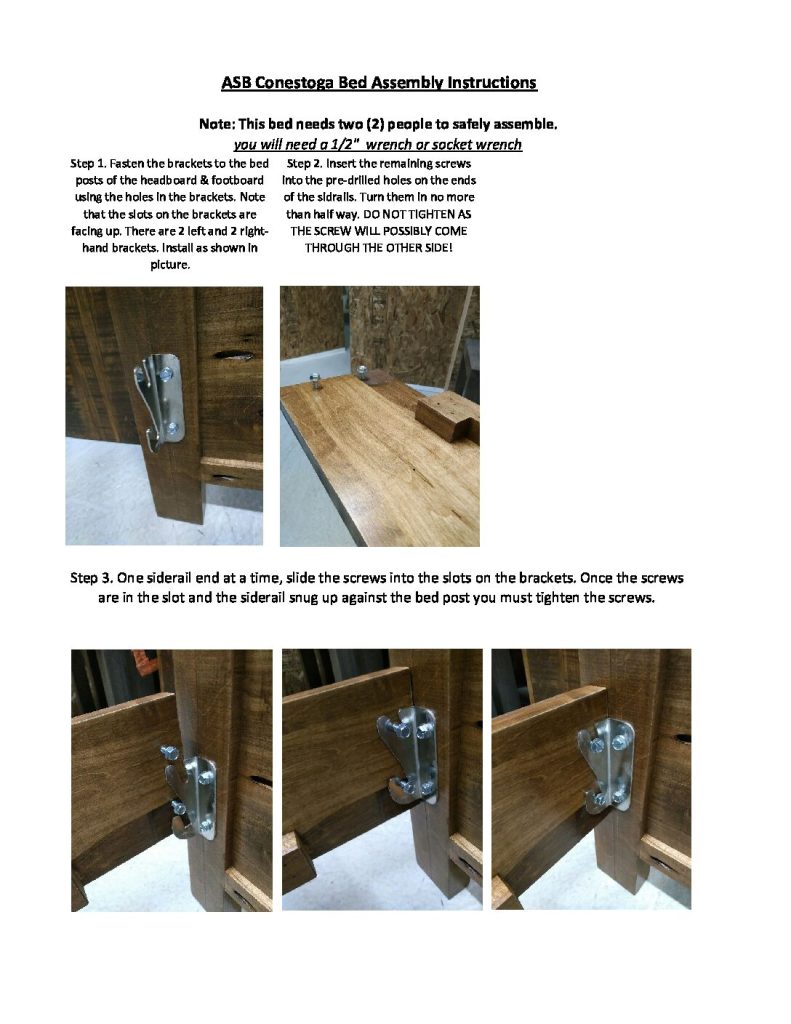 ASB Conestoga Bed Assembly Instructions

Note: This bed needs two (2) people to safely assemble.
you will need a 1/2" wrench or socket wrench

Step 1. Fasten the brackets to the bed posts of the headboard & footboard using the holes in the brackets. Note that the slots on the brackets are facing up. There are 2 left and 2 right-hand brackets. Install as shown in picture.

Step 2. Insert the remaining screws into the pre-drilled holes on the ends of the sidrails. Turn them in no more than half way. DO NOT TIGHTEN AS THE SCREW WILL POSSIBLY COME THROUGH THE OTHER SIDE!

Step 3. One siderail end at a time, slide the screws into the slots on the brackets. Once the screws are in the slot and the siderail snug up against the bed post you must tighten the screws.